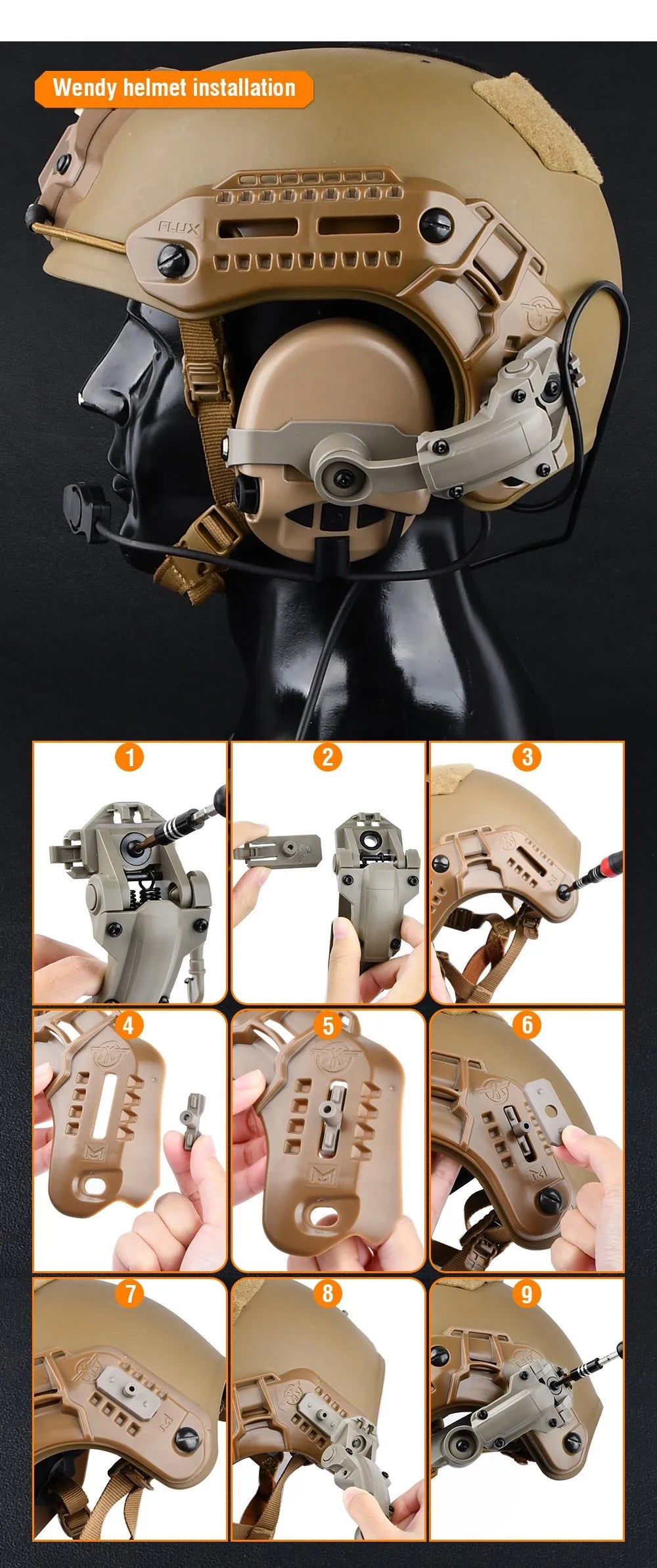 Wendy helmet installation

FLUX

1

2

3

4

5

6

7

8

9